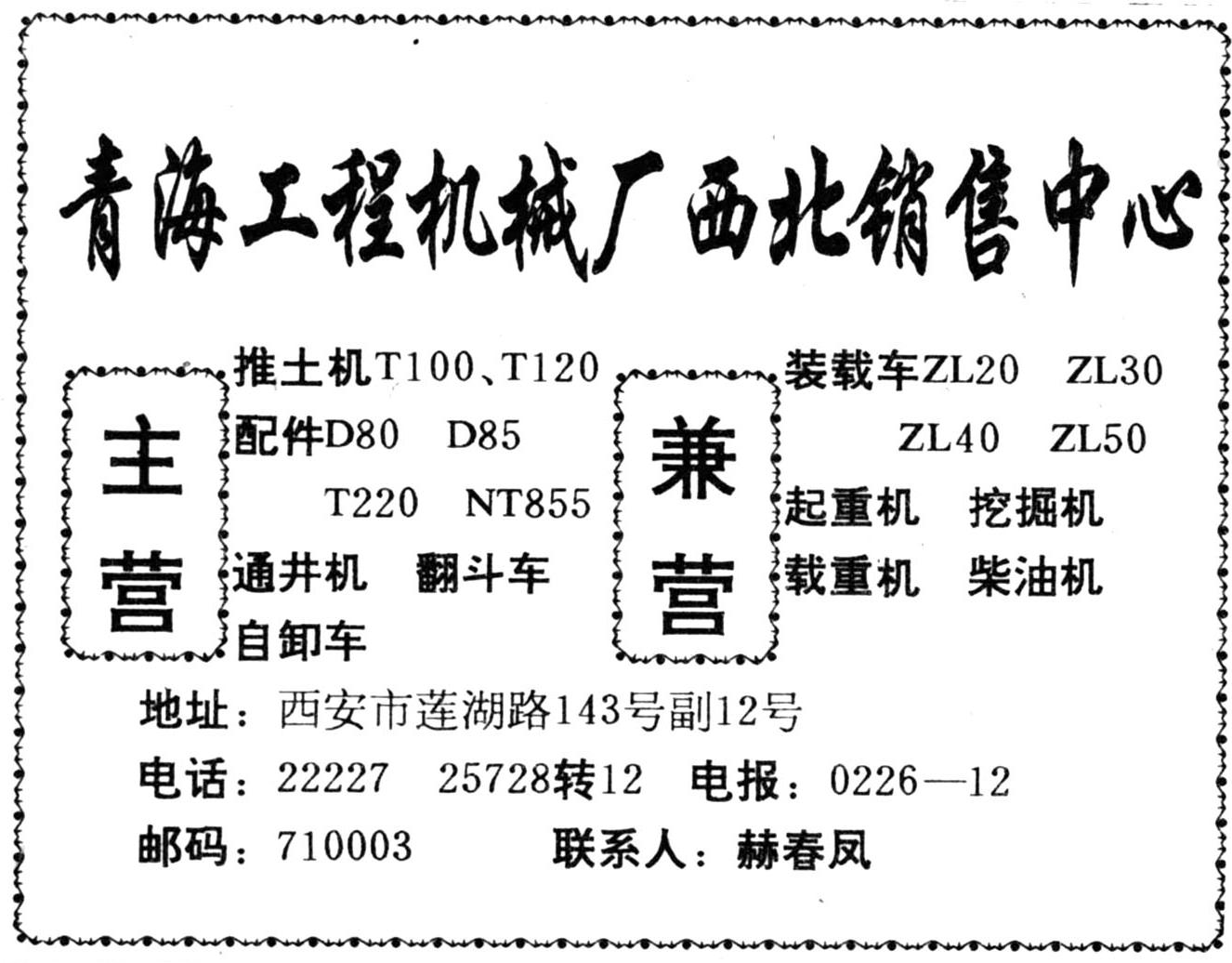 青海工程机械厂西北销售中心

主营

推土机T100、T120
配件D80 D85
T220 NT855
通井机 翻斗车
自卸车

兼营

装载车ZL20 ZL30
ZL40 ZL50
起重机 挖掘机
载重机 柴油机

地址：西安市莲湖路143号副12号
电话：22227 25728转12 电报：0226—12
邮码：710003 联系人：赫春凤