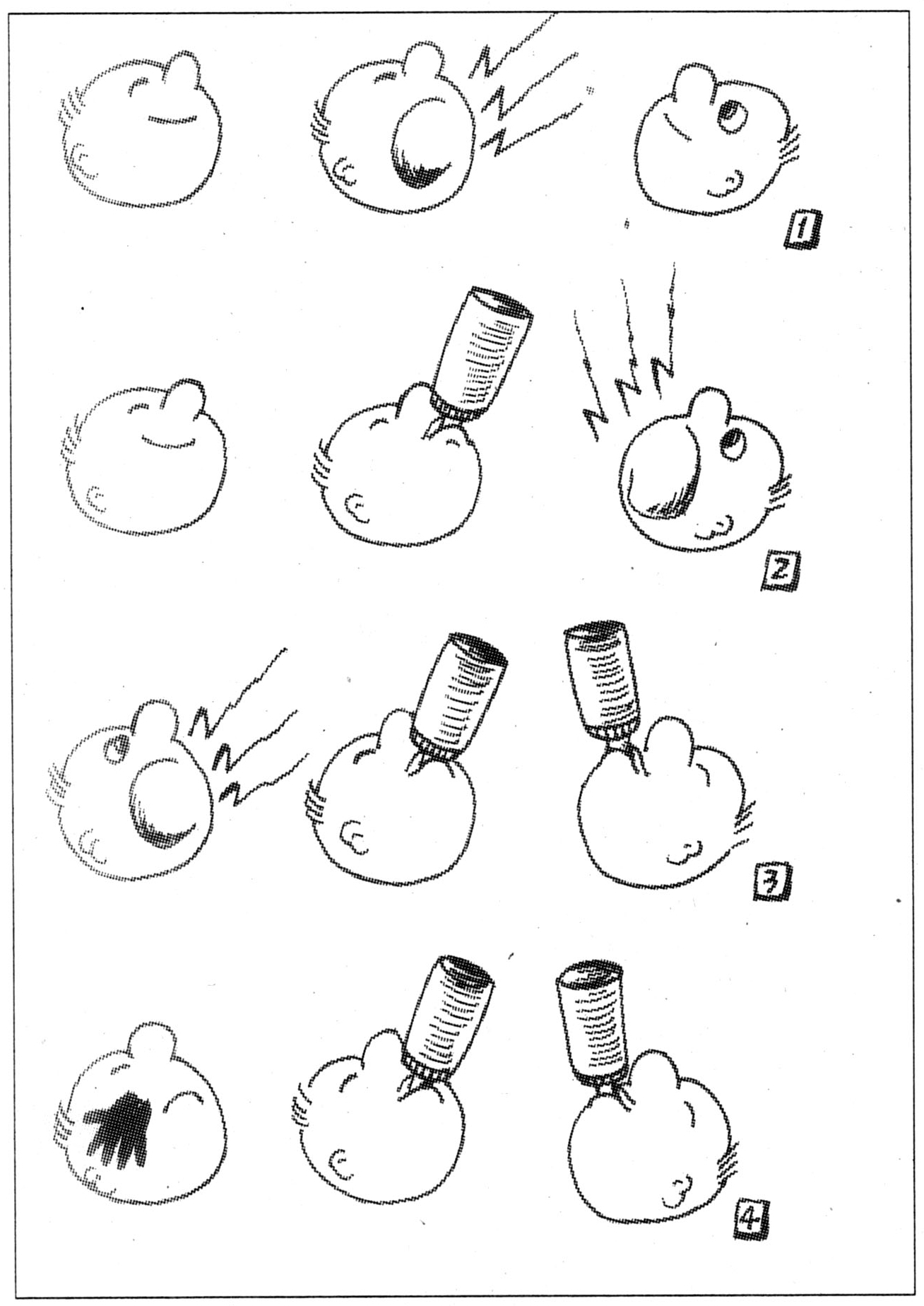 1

2

3

4