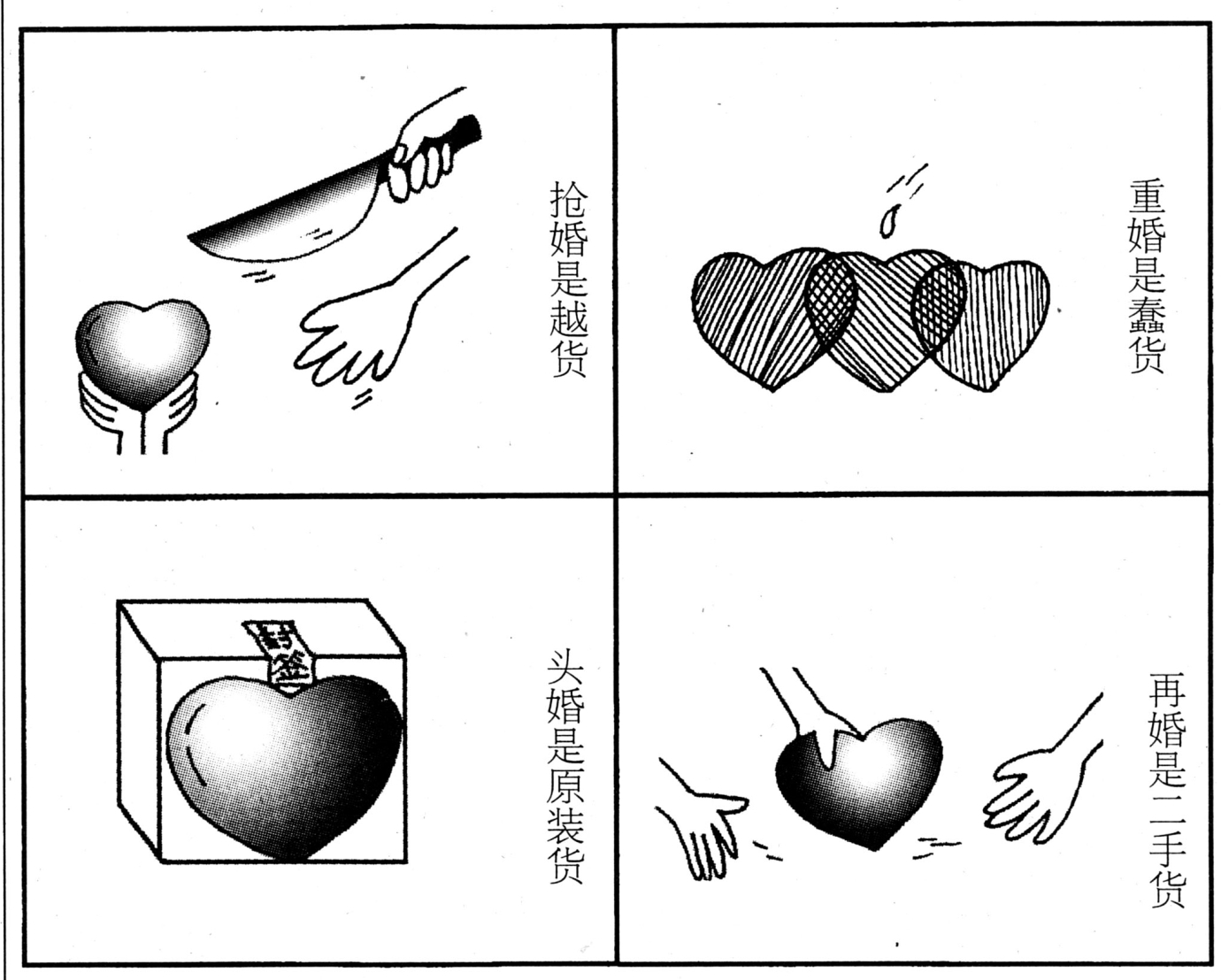 抢婚是越货

重婚是蠢货

封签

头婚是原装货

再婚是二手货